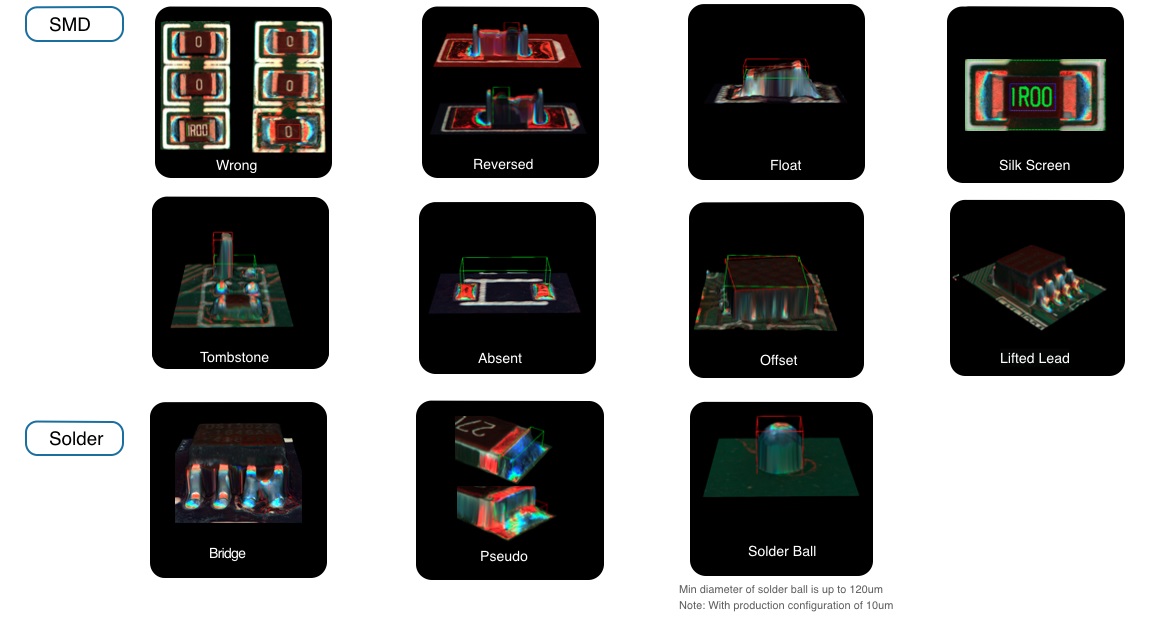 SMD

0 0
0 0
1R00 0
Wrong

Reversed

Float

1R00
Silk Screen

Tombstone

Absent

Offset

Lifted Lead

Solder

Bridge

27
Pseudo

Solder Ball

Min diameter of solder ball is up to 120um
Note: With production configuration of 10um